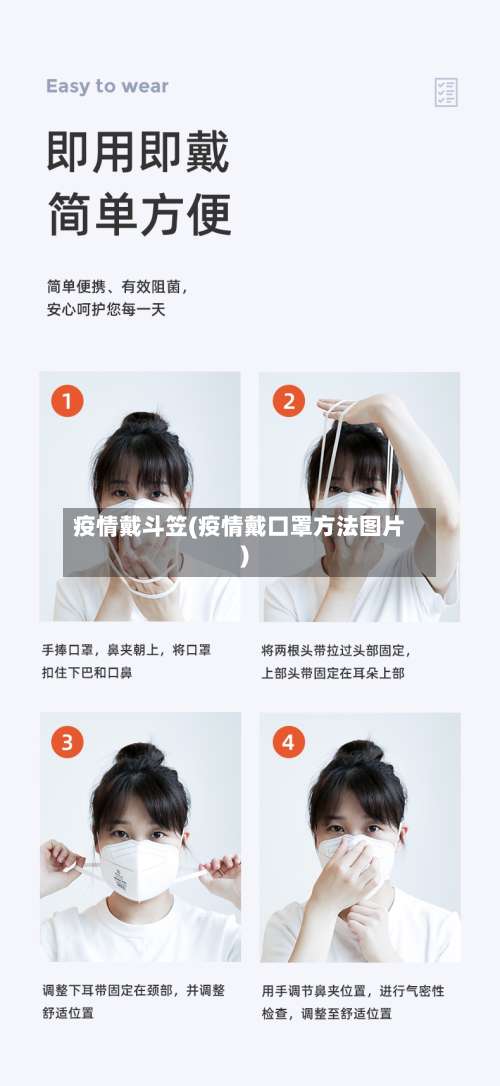 Easy to wear

即用即戴
简单方便

简单便携、有效阻菌，
安心呵护您每一天

1

2

疫情戴斗笠(疫情戴口罩方法图片)

手捧口罩，鼻夹朝上，将口罩扣住下巴和口鼻

将两根头带拉过头部固定，上部头带固定在耳朵上部

3

4

调整下耳带固定在颈部，并调整舒适位置

用手调节鼻夹位置，进行气密性检查，调整至舒适位置